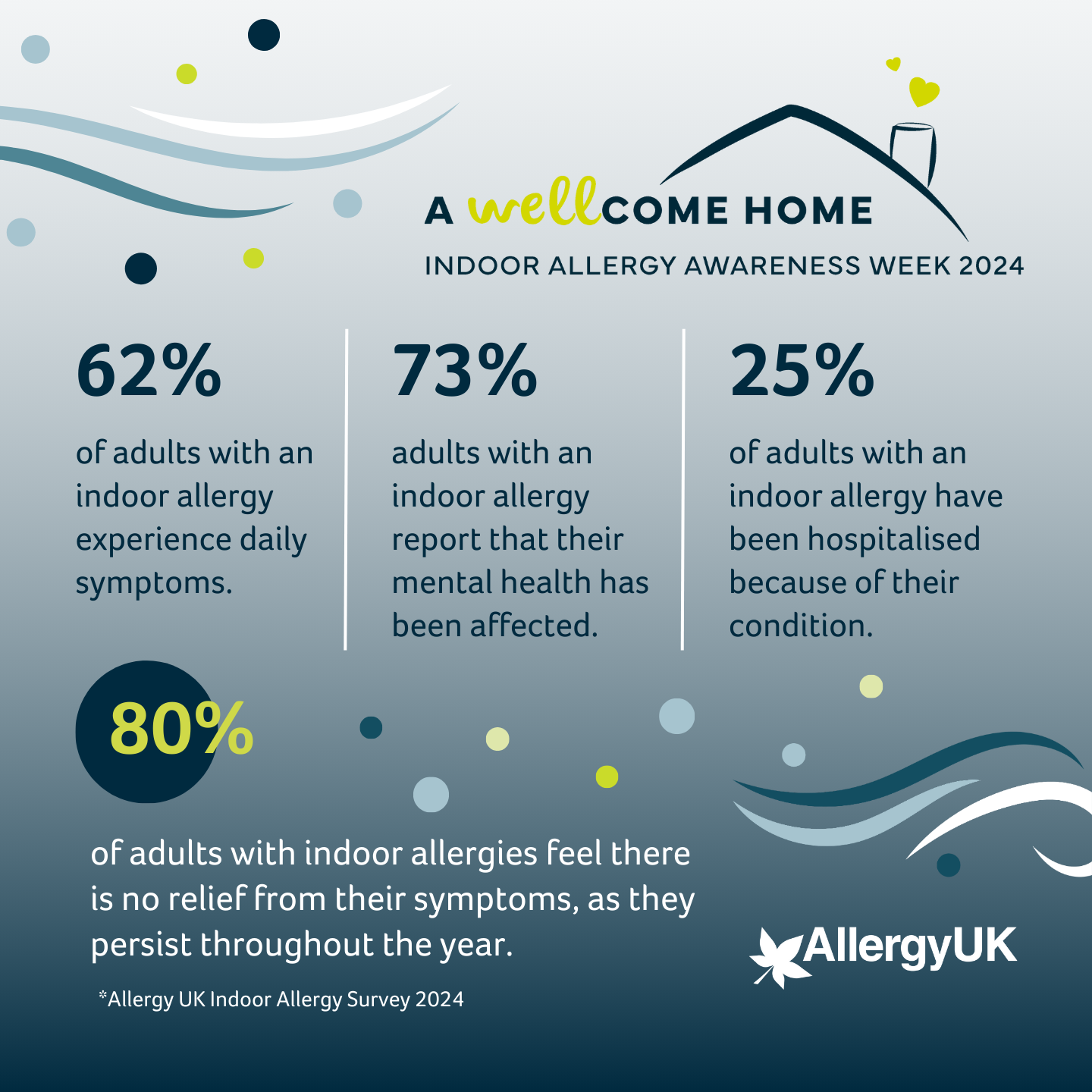 A wellCOME HOME

INDOOR ALLERGY AWARENESS WEEK 2024

62%

of adults with an indoor allergy experience daily symptoms.

73%

adults with an indoor allergy report that their mental health has been affected.

25%

of adults with an indoor allergy have been hospitalised because of their condition.

80%

of adults with indoor allergies feel there is no relief from their symptoms, as they persist throughout the year.

*Allergy UK Indoor Allergy Survey 2024

AllergyUK